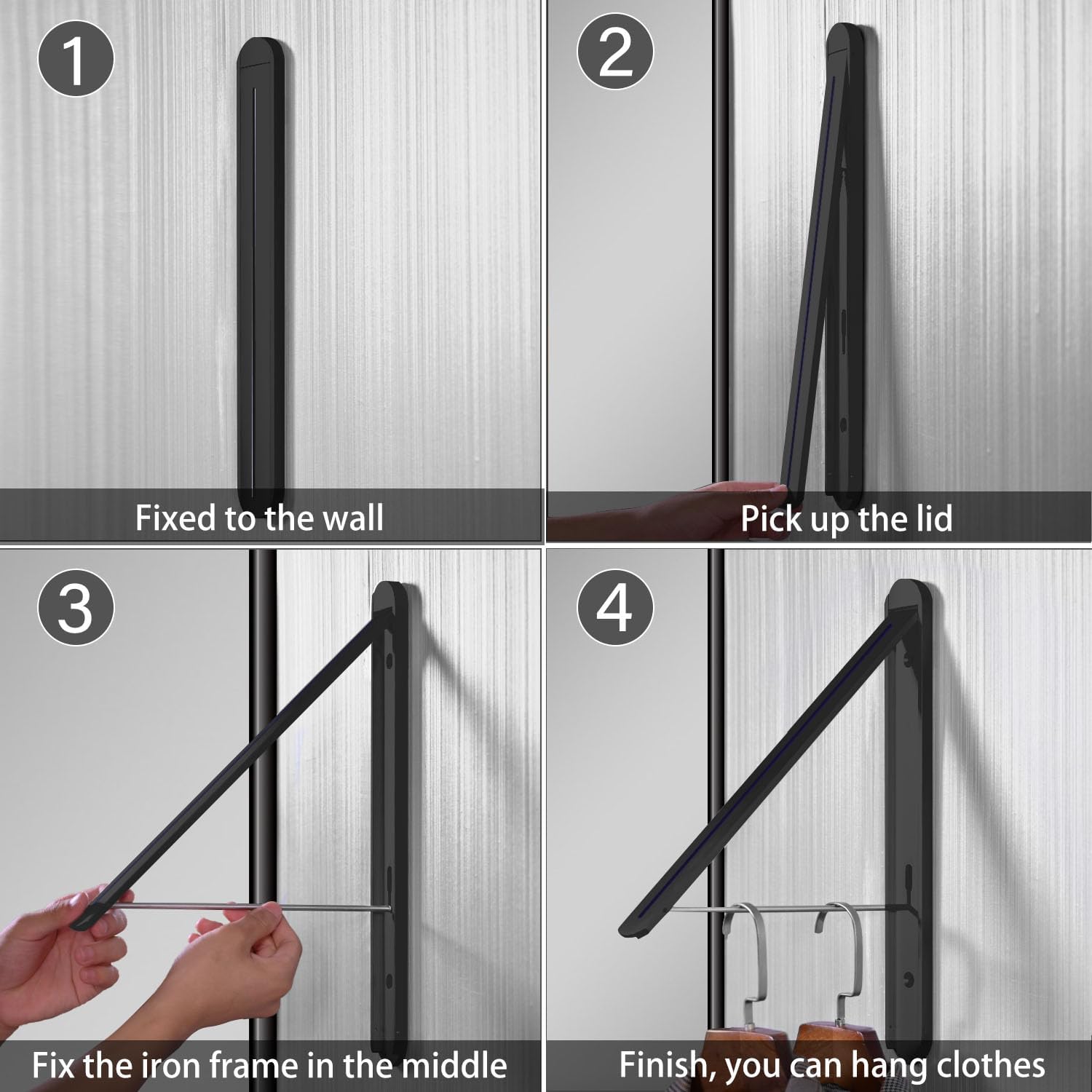 1
Fixed to the wall

2
Pick up the lid

3
Fix the iron frame in the middle

4
Finish, you can hang clothes