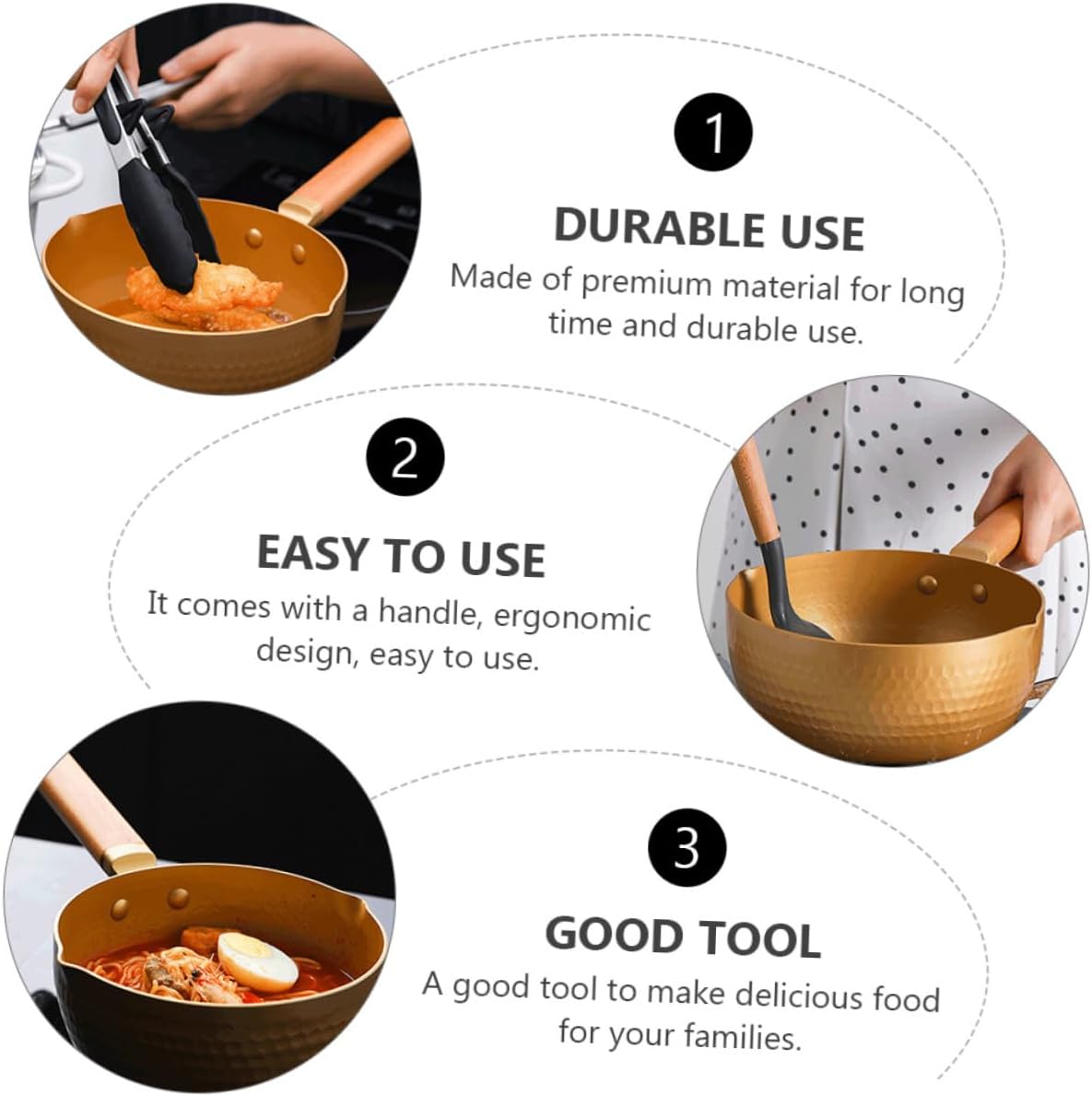 1

DURABLE USE

Made of premium material for long time and durable use.

2

EASY TO USE

It comes with a handle, ergonomic design, easy to use.

3

GOOD TOOL

A good tool to make delicious food for your families.