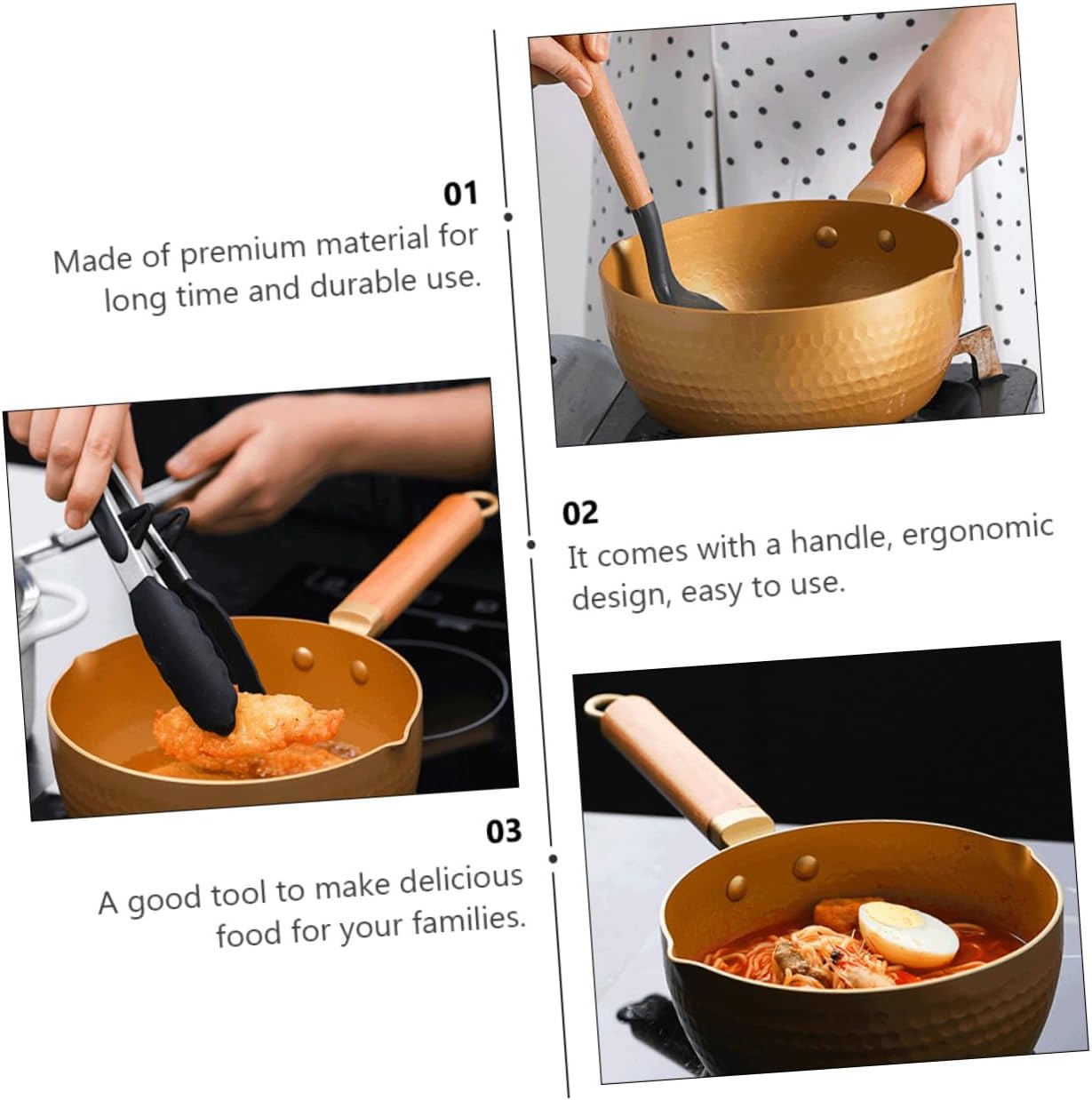 01
Made of premium material for long time and durable use.

02
It comes with a handle, ergonomic design, easy to use.

03
A good tool to make delicious food for your families.