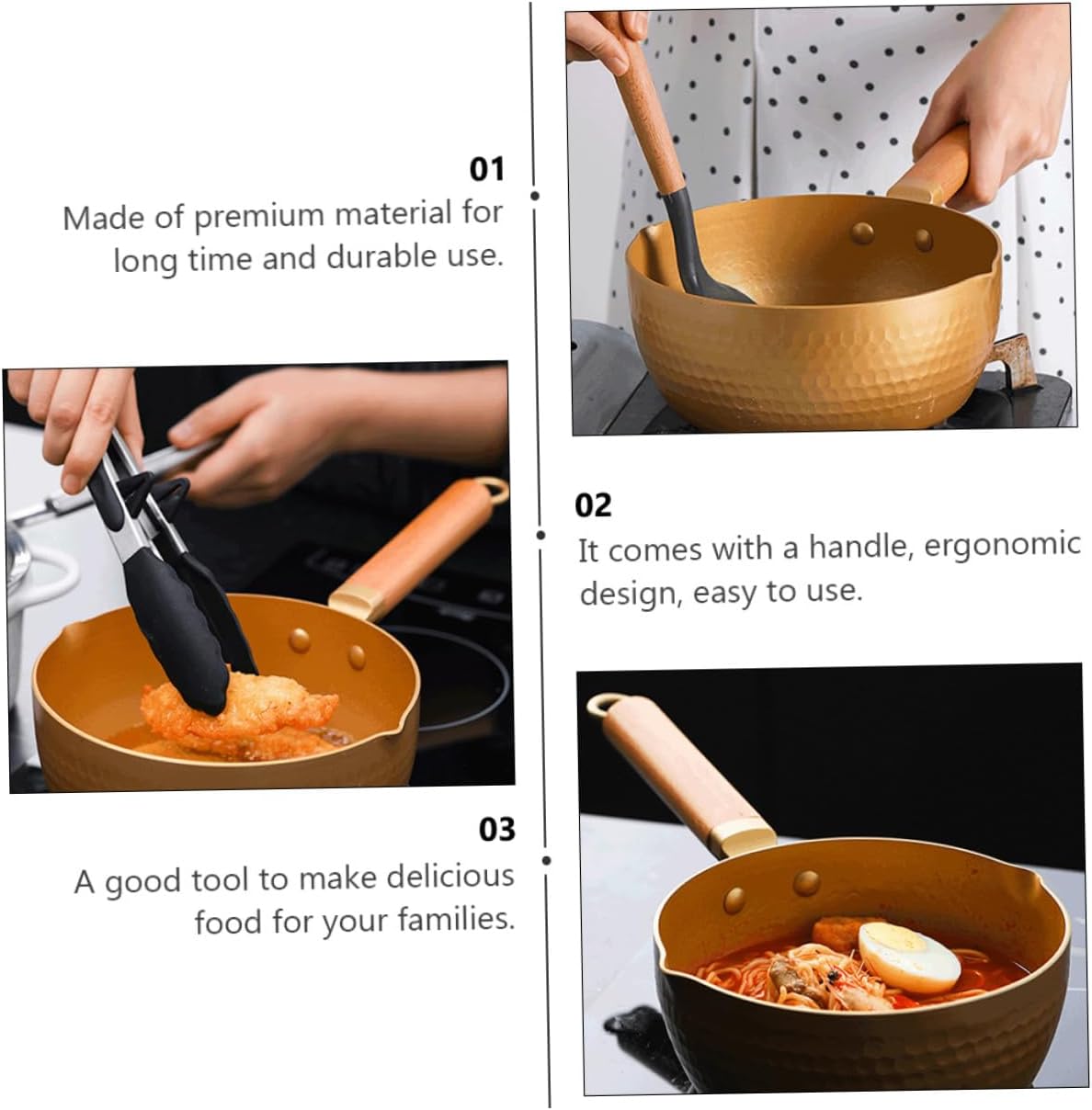 01
Made of premium material for long time and durable use.

02
It comes with a handle, ergonomic design, easy to use.

03
A good tool to make delicious food for your families.