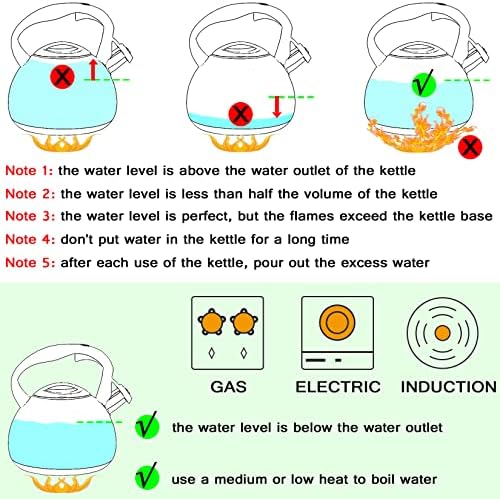 Note 1: the water level is above the water outlet of the kettle

Note 2: the water level is less than half the volume of the kettle

Note 3: the water level is perfect, but the flames exceed the kettle base

Note 4: don't put water in the kettle for a long time

Note 5: after each use of the kettle, pour out the excess water

GAS

ELECTRIC

INDUCTION

the water level is below the water outlet

use a medium or low heat to boil water