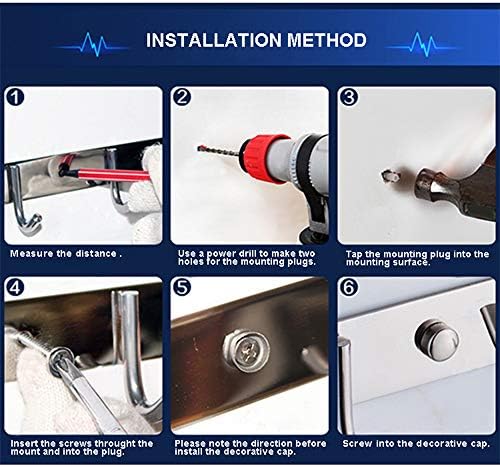 INSTALLATION METHOD

1
Measure the distance .

2
Use a power drill to make two holes for the mounting plugs.

3
Tap the mounting plug into the mounting surface.

4
Insert the screws throught the mount and into the plug.

5
Please note the direction before install the decorative cap.

6
Screw into the decorative cap.