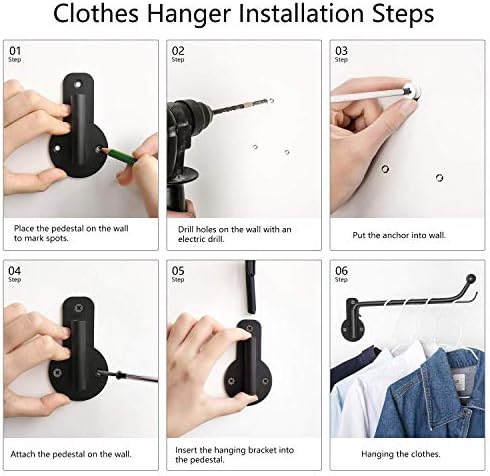 Clothes Hanger Installation Steps

01
Step

Place the pedestal on the wall to mark spots.

02
Step

Drill holes on the wall with an electric drill.

03
Step

Put the anchor into wall.

04
Step

Attach the pedestal on the wall.

05
Step

Insert the hanging bracket into the pedestal.

06
Step

Hanging the clothes.