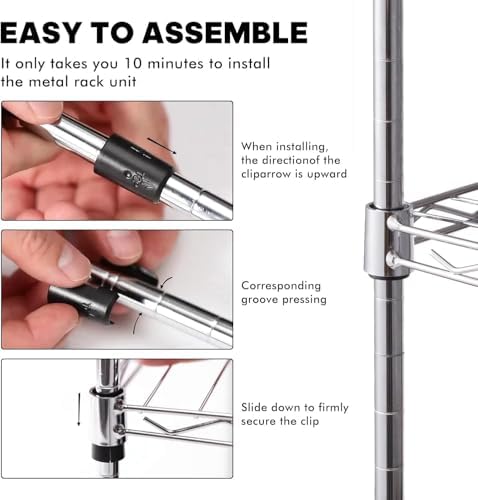 EASY TO ASSEMBLE

It only takes you 10 minutes to install the metal rack unit

When installing, the directionof the cliparrow is upward

Corresponding groove pressing

Slide down to firmly secure the clip